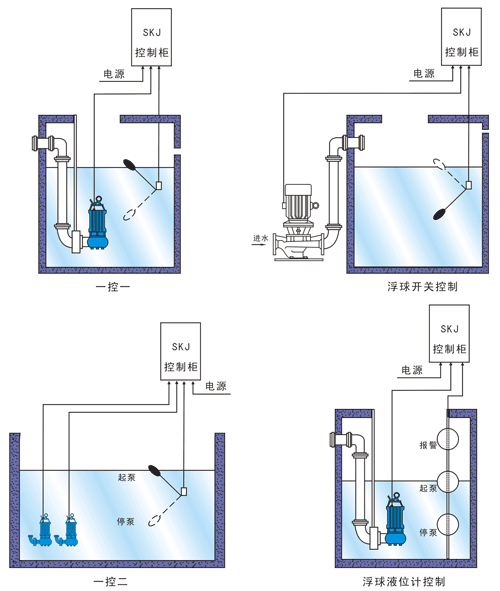 SKJ
控制柜
电源
一控一

SKJ
控制柜
电源
进水
浮球开关控制

SKJ
控制柜
电源
起泵
停泵
一控二

SKJ
控制柜
电源
报警
起泵
停泵
浮球液位计控制